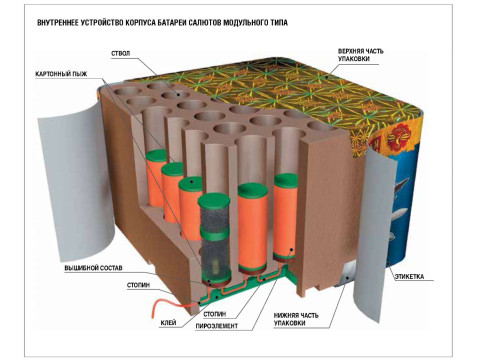 ВНУТРЕННЕЕ УСТРОЙСТВО КОРПУСА БАТАРЕИ САЛЮТОВ МОДУЛЬНОГО ТИПА

СТВОЛ

ВЕРХНЯЯ ЧАСТЬ УПАКОВКИ

КАРТОННЫЙ ПЫЖ

ВЫШИБНОЙ СОСТАВ

СТОПИН

КЛЕЙ

СТОПИН

ПИРОЭЛЕМЕНТ

НИЖНЯЯ ЧАСТЬ УПАКОВКИ

ЭТИКЕТКА